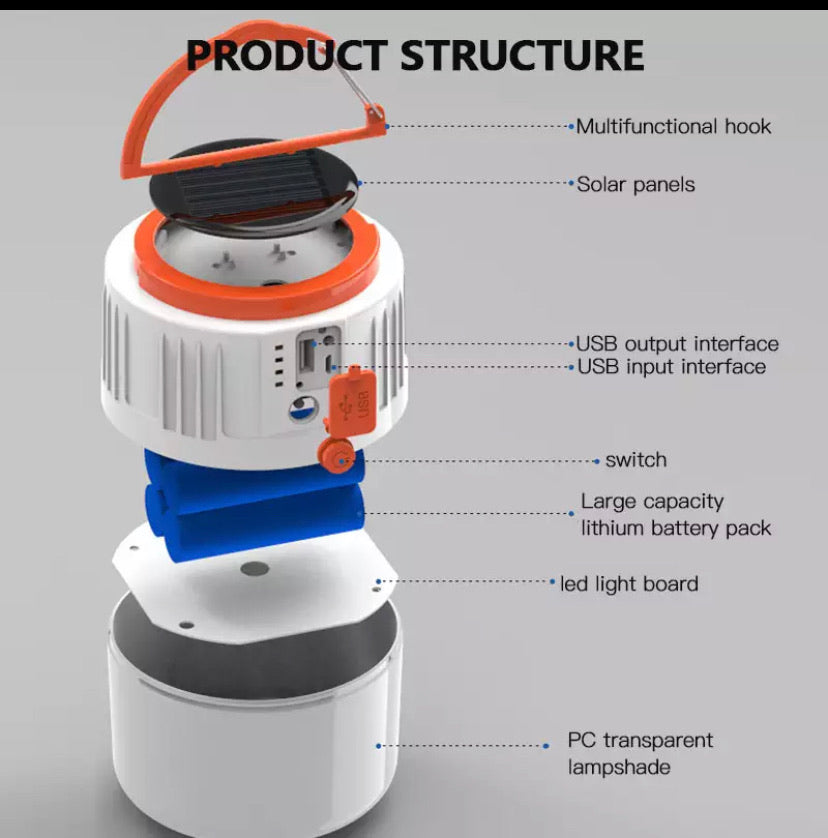 PRODUCT STRUCTURE

Multifunctional hook

Solar panels

USB output interface

USB input interface

USB

switch

Large capacity lithium battery pack

led light board

PC transparent lampshade