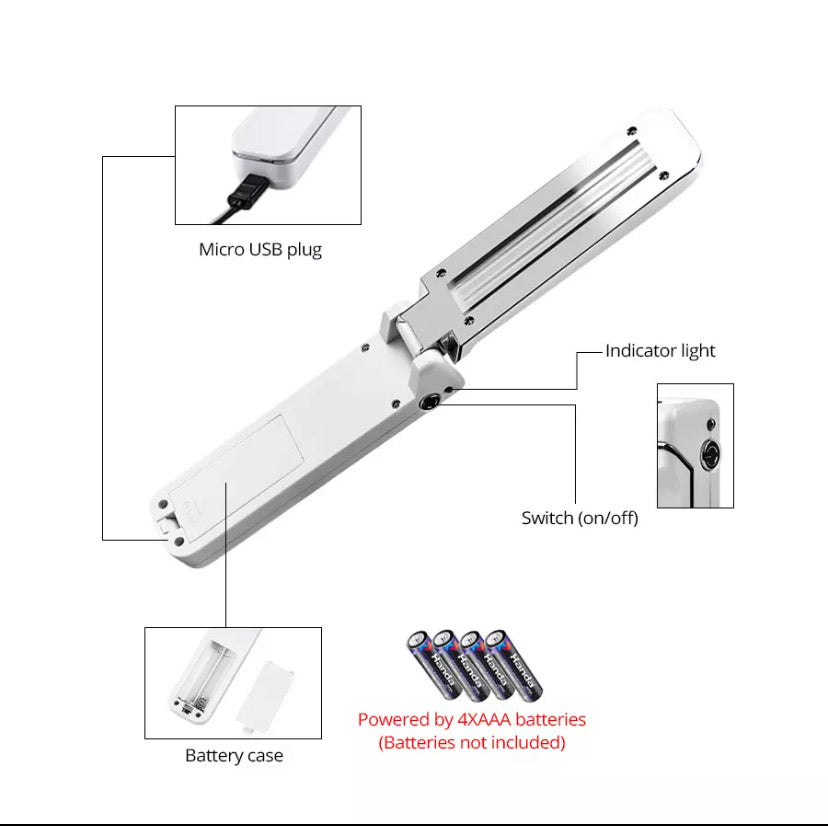 Micro USB plug

Indicator light

Switch (on/off)

Battery case

Handa Handa Handa Handa

Powered by 4XAAA batteries
(Batteries not included)